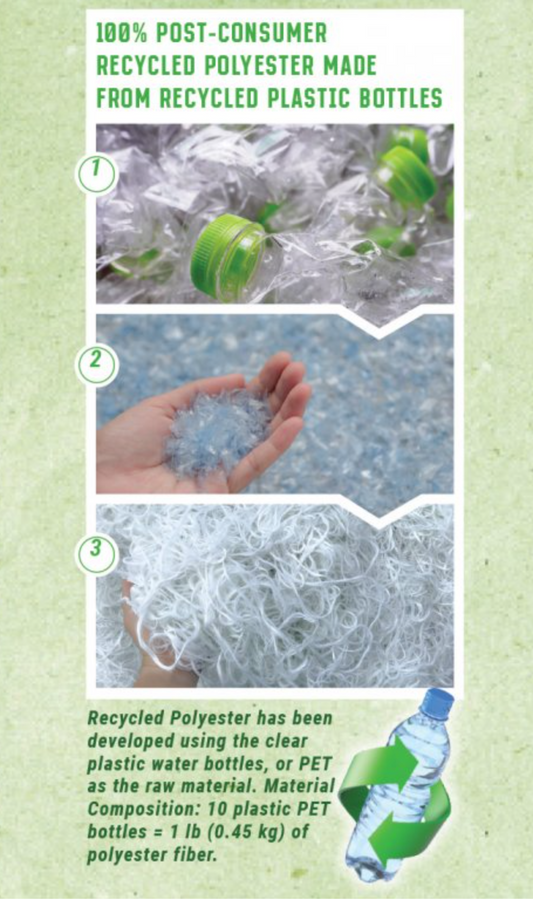 100% POST-CONSUMER RECYCLED POLYESTER MADE FROM RECYCLED PLASTIC BOTTLES

1

2

3

Recycled Polyester has been developed using the clear plastic water bottles, or PET as the raw material. Material Composition: 10 plastic PET bottles = 1 lb (0.45 kg) of polyester fiber.