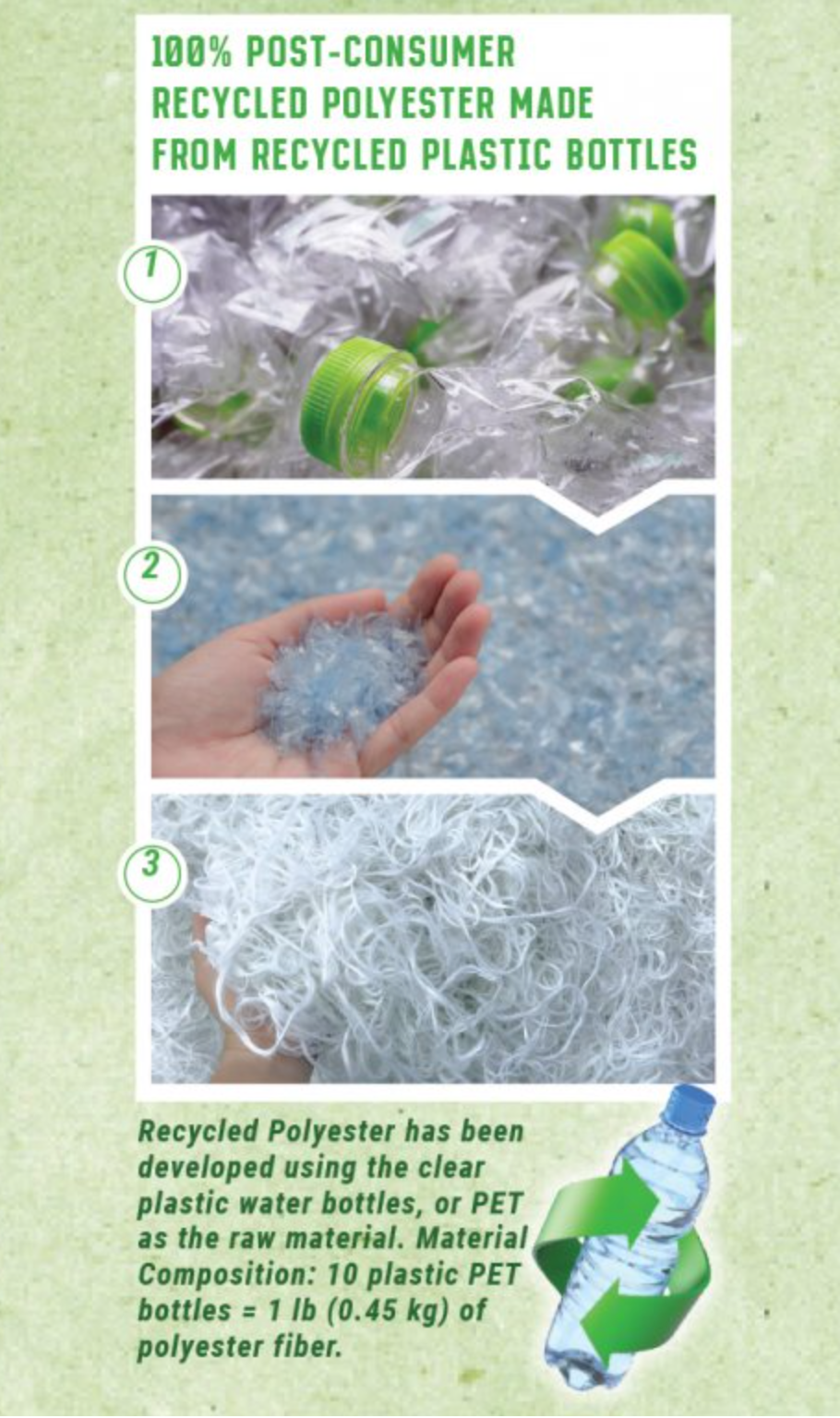 100% POST-CONSUMER RECYCLED POLYESTER MADE FROM RECYCLED PLASTIC BOTTLES

1

2

3

Recycled Polyester has been developed using the clear plastic water bottles, or PET as the raw material. Material Composition: 10 plastic PET bottles = 1 lb (0.45 kg) of polyester fiber.